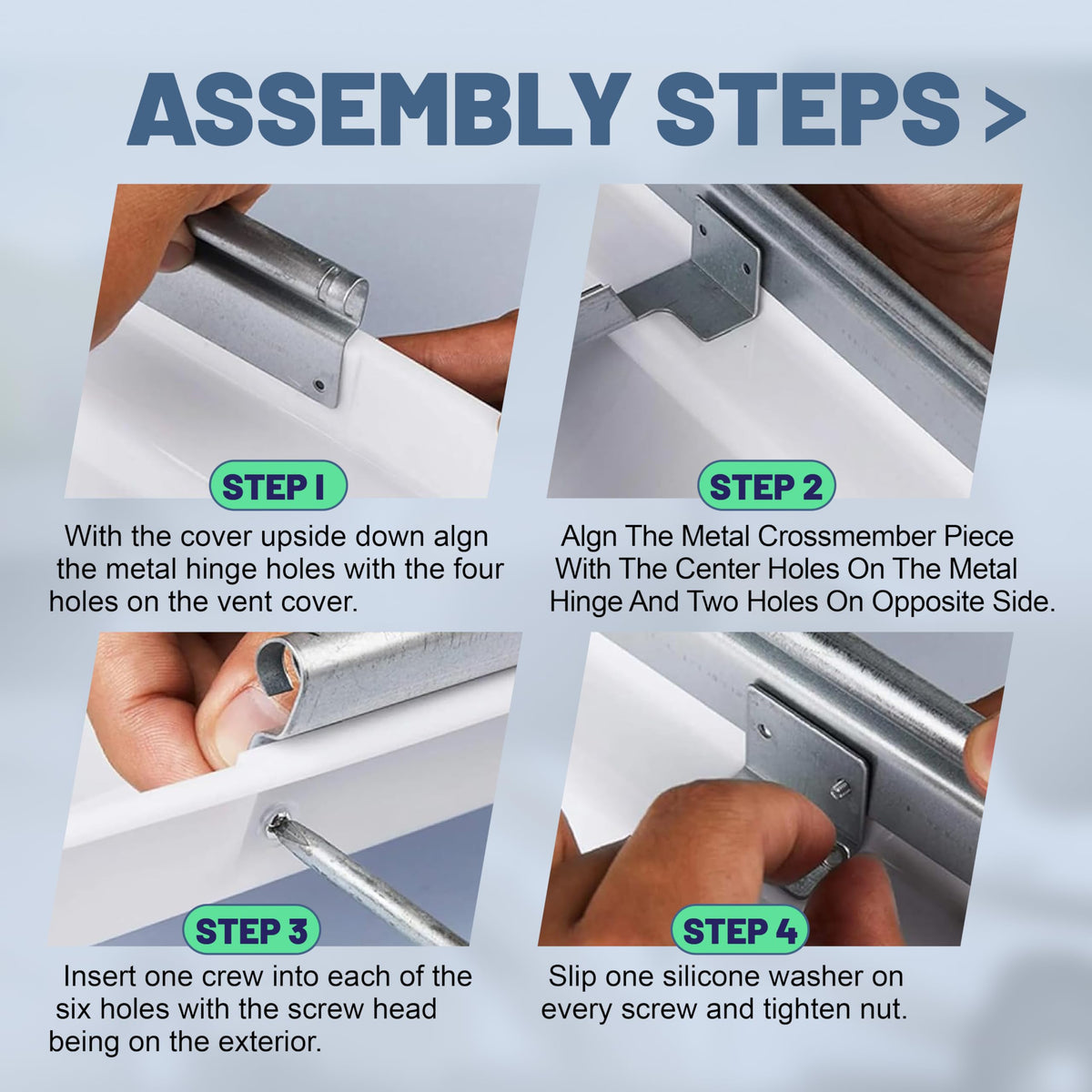 ASSEMBLY STEPS >

STEP 1

With the cover upside down algn the metal hinge holes with the four holes on the vent cover.

STEP 2

Algn The Metal Crossmember Piece With The Center Holes On The Metal Hinge And Two Holes On Opposite Side.

STEP 3

Insert one crew into each of the six holes with the screw head being on the exterior.

STEP 4

Slip one silicone washer on every screw and tighten nut.