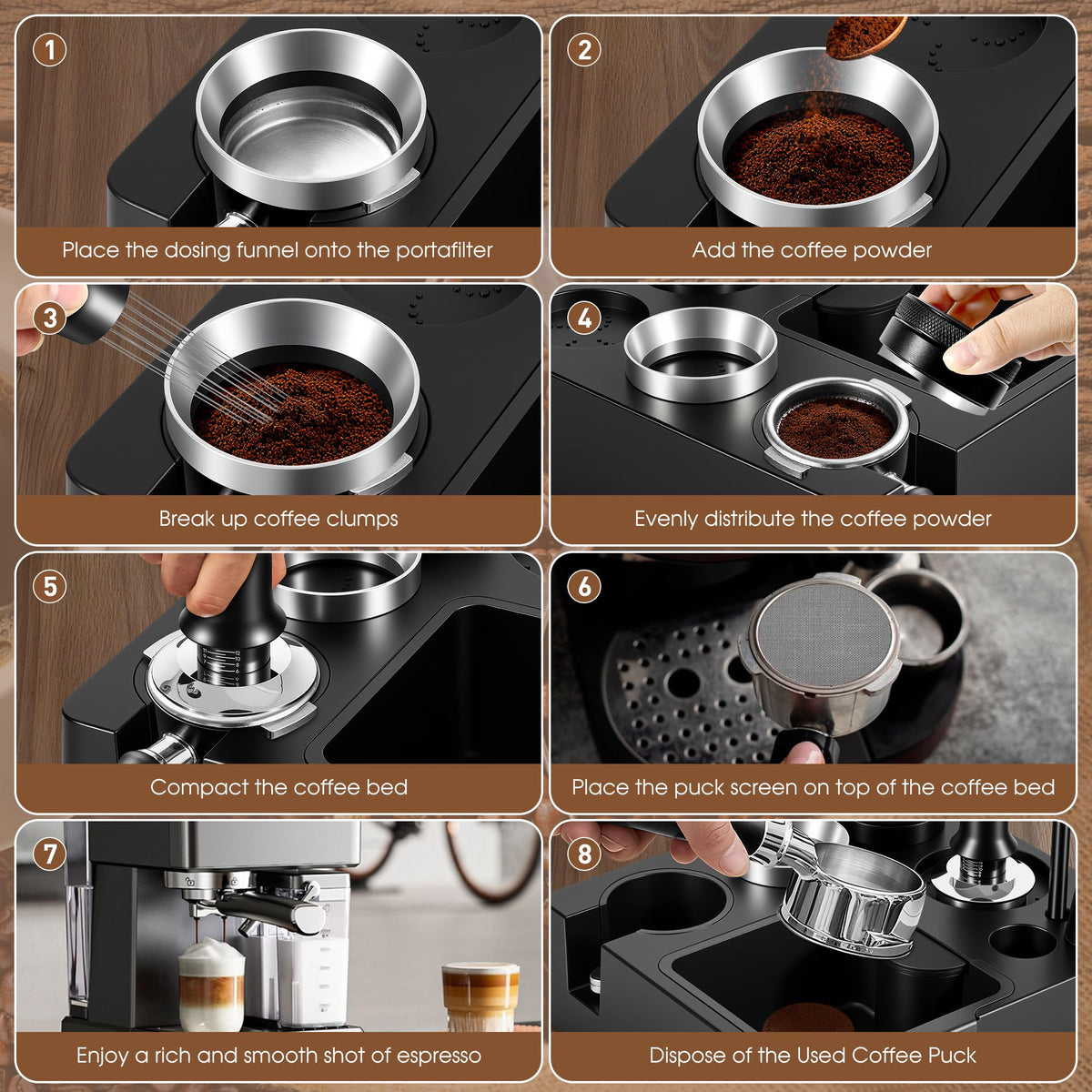 1
Place the dosing funnel onto the portafilter

2
Add the coffee powder

3
Break up coffee clumps

4
Evenly distribute the coffee powder

5
Compact the coffee bed

6
Place the puck screen on top of the coffee bed

7
Enjoy a rich and smooth shot of espresso

8
Dispose of the Used Coffee Puck