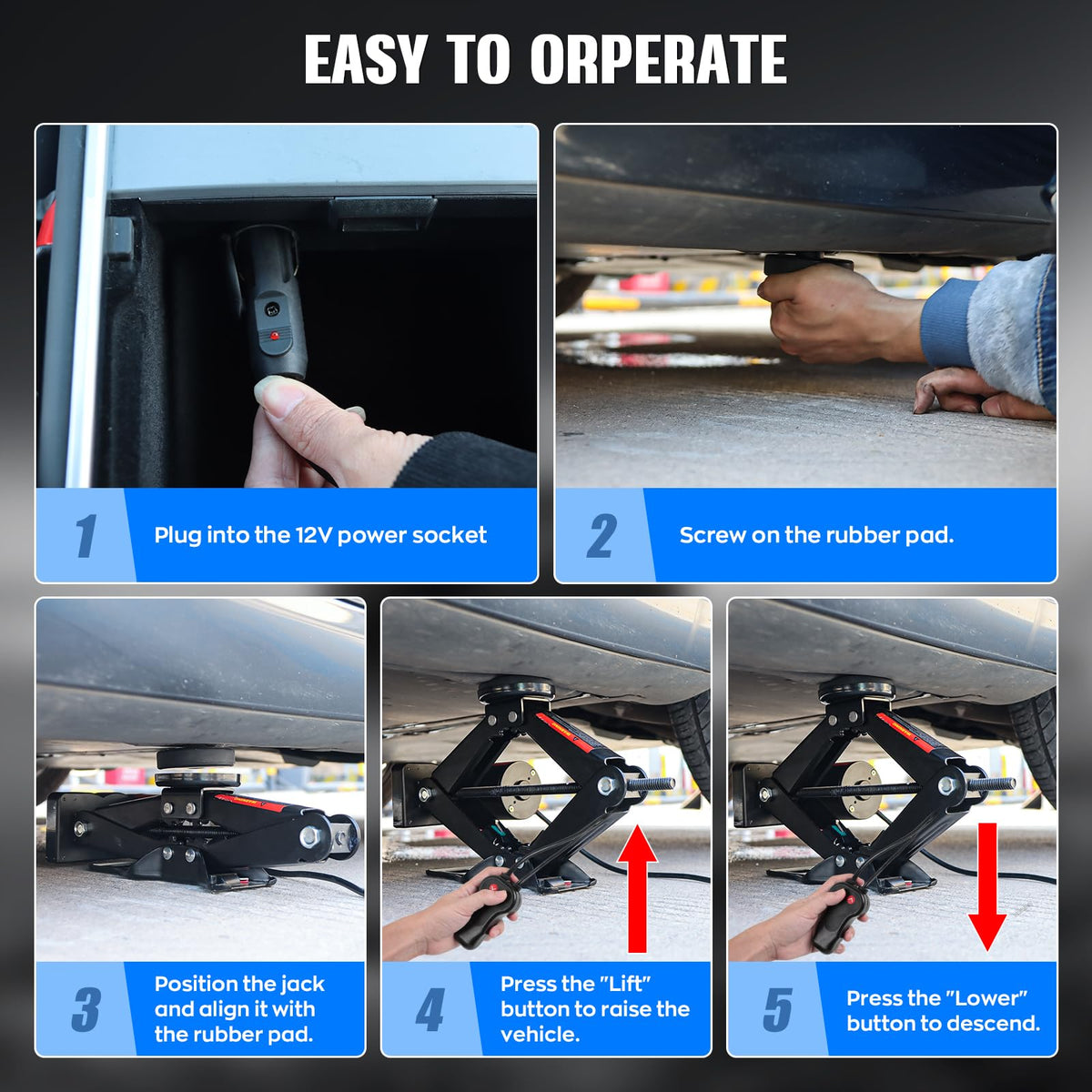 EASY TO ORPERATE

1 Plug into the 12V power socket

2 Screw on the rubber pad.

3 Position the jack and align it with the rubber pad.

4 Press the "Lift" button to raise the vehicle.

5 Press the "Lower" button to descend.